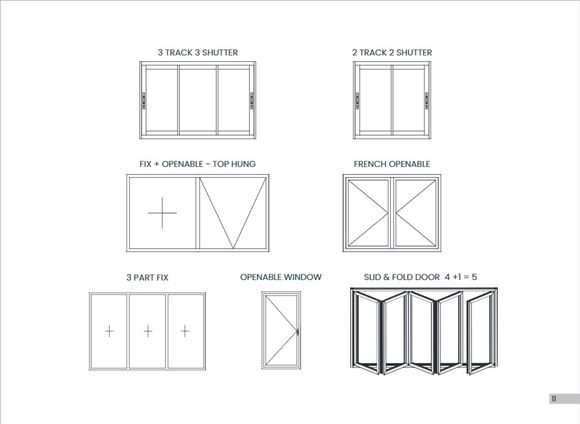 3 TRACK 3 SHUTTER

2 TRACK 2 SHUTTER

FIX + OPENABLE - TOP HUNG

FRENCH OPENABLE

3 PART FIX

OPENABLE WINDOW

SLID & FOLD DOOR 4 +1 = 5

11