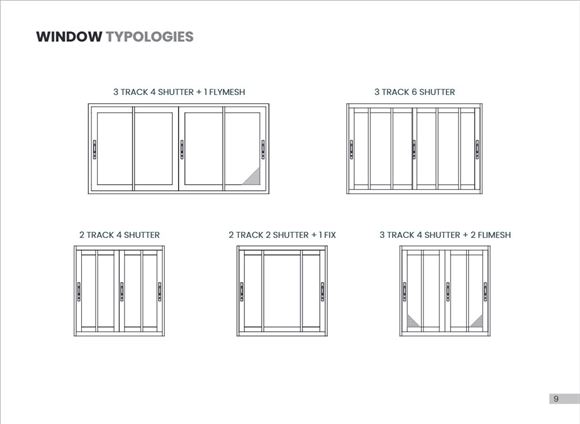 WINDOW TYPOLOGIES

3 TRACK 4 SHUTTER + 1 FLYMESH

3 TRACK 6 SHUTTER

2 TRACK 4 SHUTTER

2 TRACK 2 SHUTTER + 1 FIX

3 TRACK 4 SHUTTER + 2 FLIMESH

9