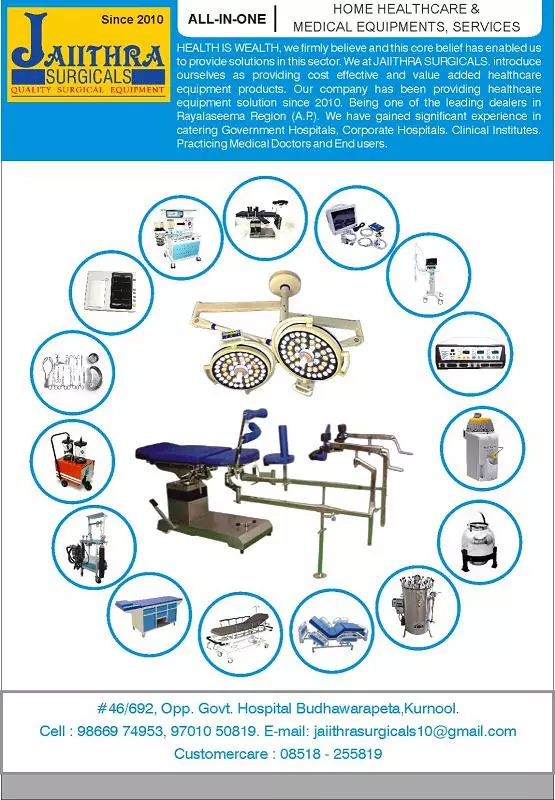 Since 2010
JAIITHRA
SURGICALS
QUALITY SURGICAL EQUIPMENT

ALL-IN-ONE

HOME HEALTHCARE & MEDICAL EQUIPMENTS, SERVICES

HEALTH IS WEALTH, we firmly believe and this core belief has enabled us to provide solutions in this sector. We at JAIITHRA SURGICALS. introduce ourselves as providing cost effective and value added healthcare equipment products. Our company has been providing healthcare equipment solution since 2010. Being one of the leading dealers in Rayalaseema Region (A.P). We have gained significant experience in catering Government Hospitals, Corporate Hospitals. Clinical Institutes. Practicing Medical Doctors and End users.

#46/692, Opp. Govt. Hospital Budhawarapeta,Kurnool.
Cell : 98669 74953, 97010 50819. E-mail: jaiithrasurgicals10@gmail.com
Customercare : 08518 - 255819