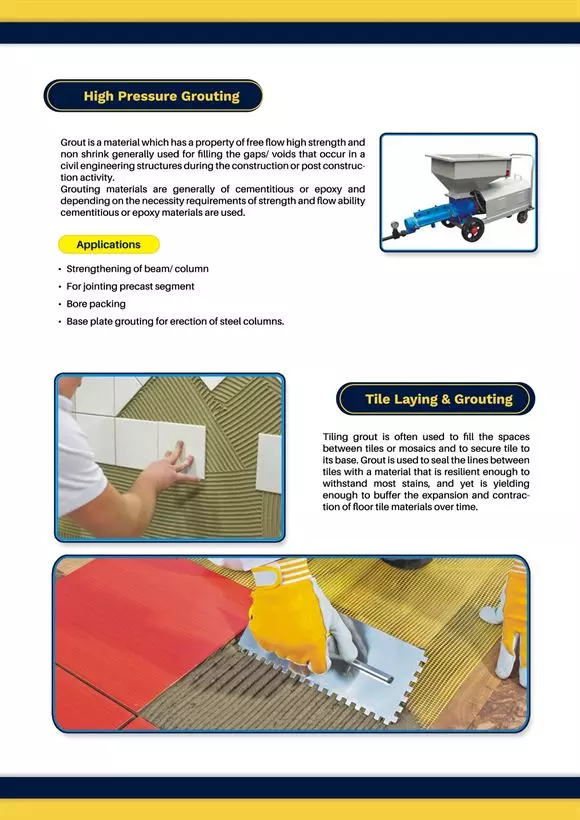 High Pressure Grouting

Grout is a material which has a property of free flow high strength and non shrink generally used for filling the gaps/ voids that occur in a civil engineering structures during the construction or post construction activity.
Grouting materials are generally of cementitious or epoxy and depending on the necessity requirements of strength and flow ability cementitious or epoxy materials are used.

Applications

• Strengthening of beam/ column
• For jointing precast segment
• Bore packing
• Base plate grouting for erection of steel columns.

Tile Laying & Grouting

Tiling grout is often used to fill the spaces between tiles or mosaics and to secure tile to its base. Grout is used to seal the lines between tiles with a material that is resilient enough to withstand most stains, and yet is yielding enough to buffer the expansion and contraction of floor tile materials over time.